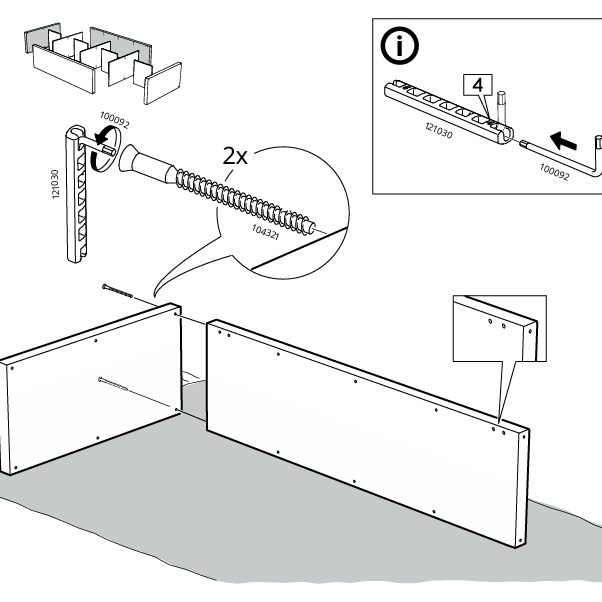 100092
121030
2x
104321
i
4
121030
100092